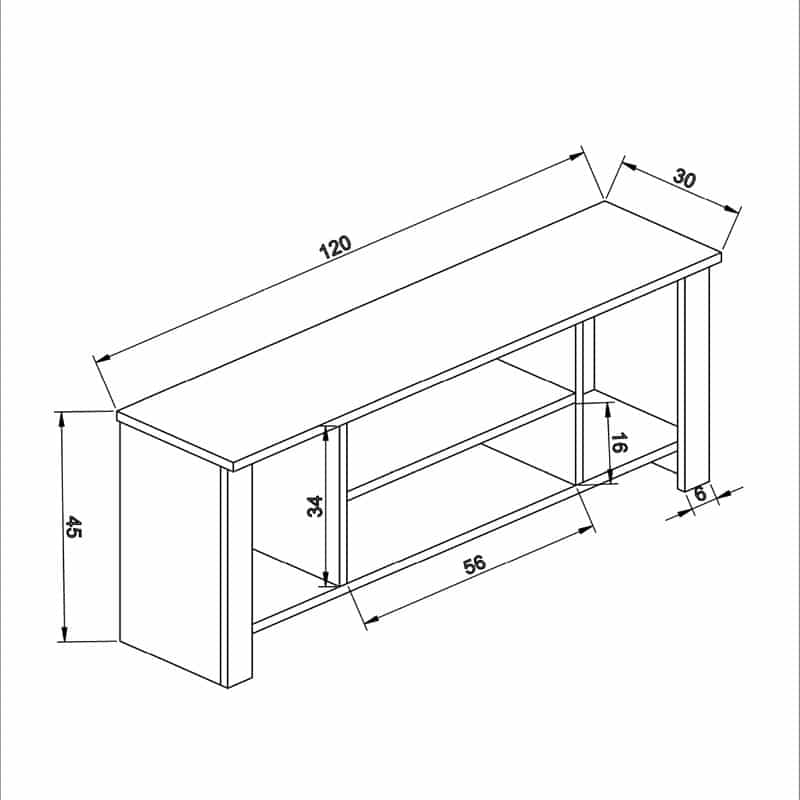 120
30
45
34
16
56
6